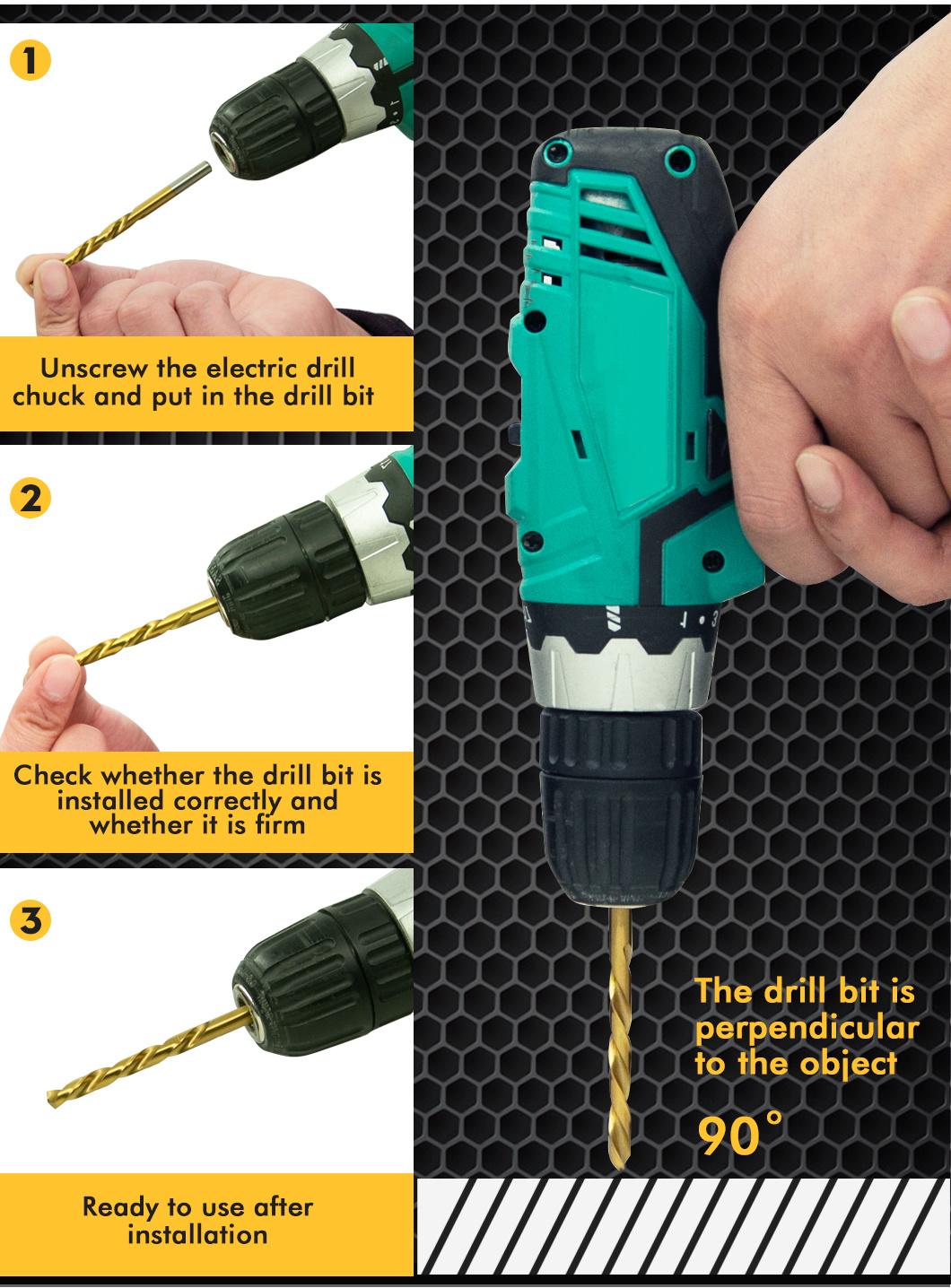 1

Unscrew the electric drill chuck and put in the drill bit

2

Check whether the drill bit is installed correctly and whether it is firm

3

Ready to use after installation

The drill bit is perpendicular to the object

90°