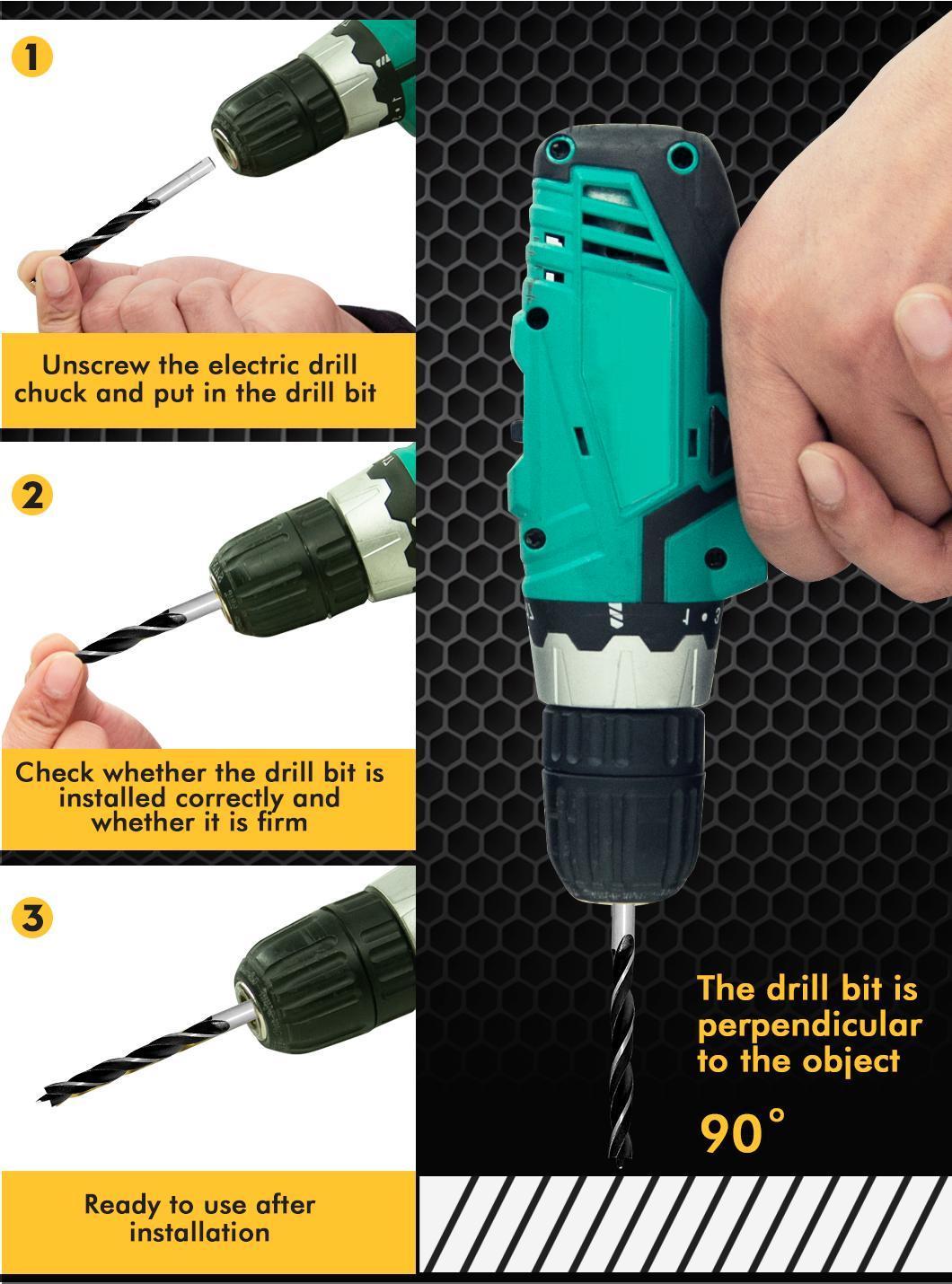 1

Unscrew the electric drill chuck and put in the drill bit

2

Check whether the drill bit is installed correctly and whether it is firm

3

Ready to use after installation

The drill bit is perpendicular to the object

90°