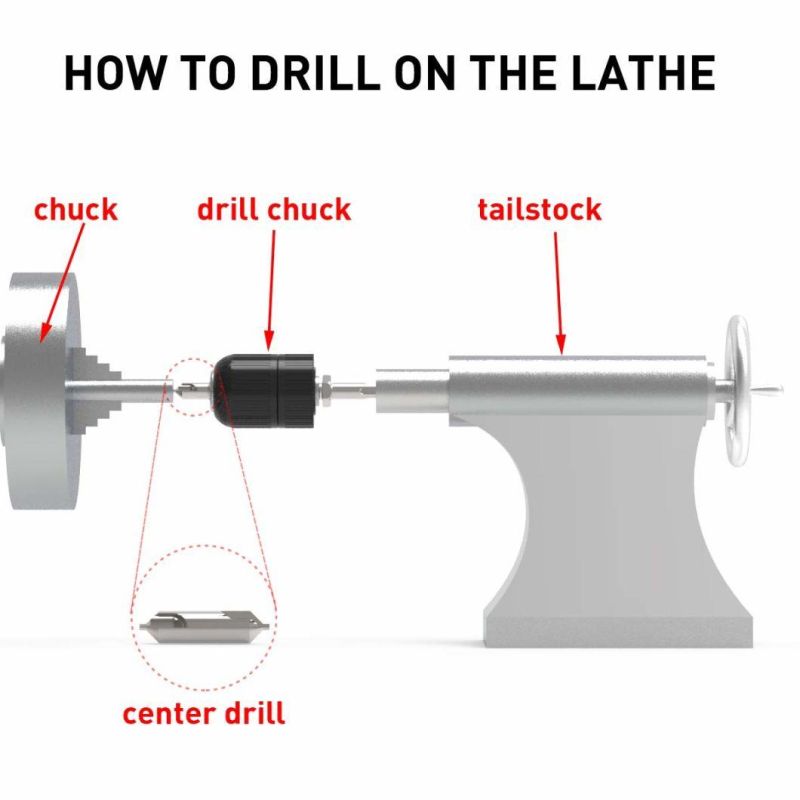 HOW TO DRILL ON THE LATHE

chuck

drill chuck

tailstock

center drill