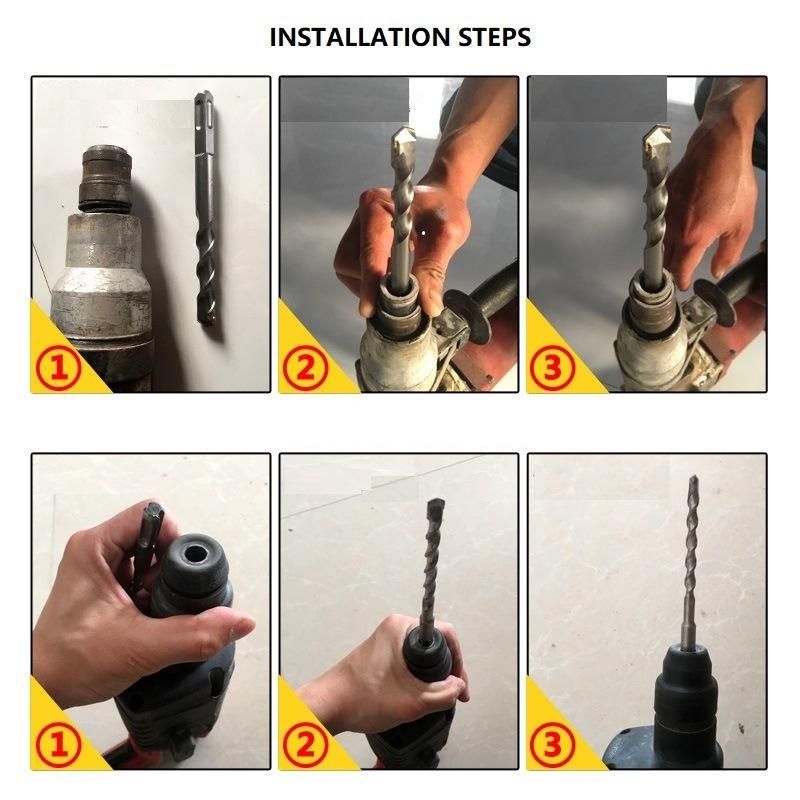 INSTALLATION STEPS

①

②

③

①

②

③